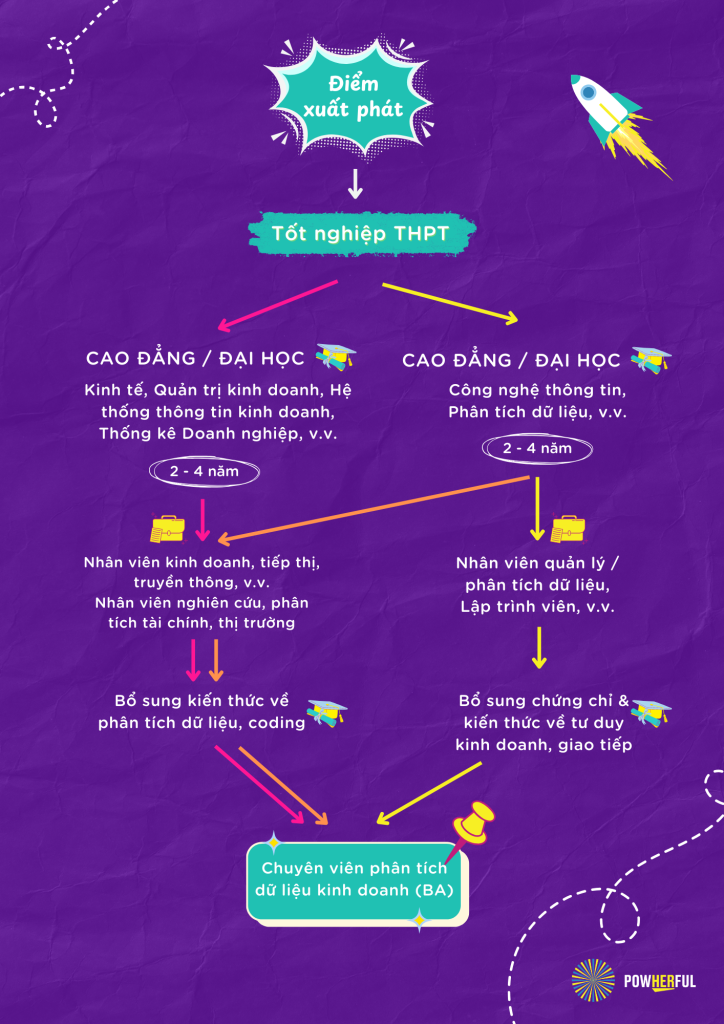 Điểm xuất phát

Tốt nghiệp THPT

CAO ĐẲNG / ĐẠI HỌC

Kinh tế, Quản trị kinh doanh, Hệ thống thông tin kinh doanh, Thống kê Doanh nghiệp, v.v.

2 - 4 năm

Nhân viên kinh doanh, tiếp thị, truyền thông, v.v.
Nhân viên nghiên cứu, phân tích tài chính, thị trường

Bổ sung kiến thức về phân tích dữ liệu, coding

CAO ĐẲNG / ĐẠI HỌC

Công nghệ thông tin, Phân tích dữ liệu, v.v.

2 - 4 năm

Nhân viên quản lý / phân tích dữ liệu, Lập trình viên, v.v.

Bổ sung chứng chỉ & kiến thức về tư duy kinh doanh, giao tiếp

Chuyên viên phân tích dữ liệu kinh doanh (BA)

POWHERFUL